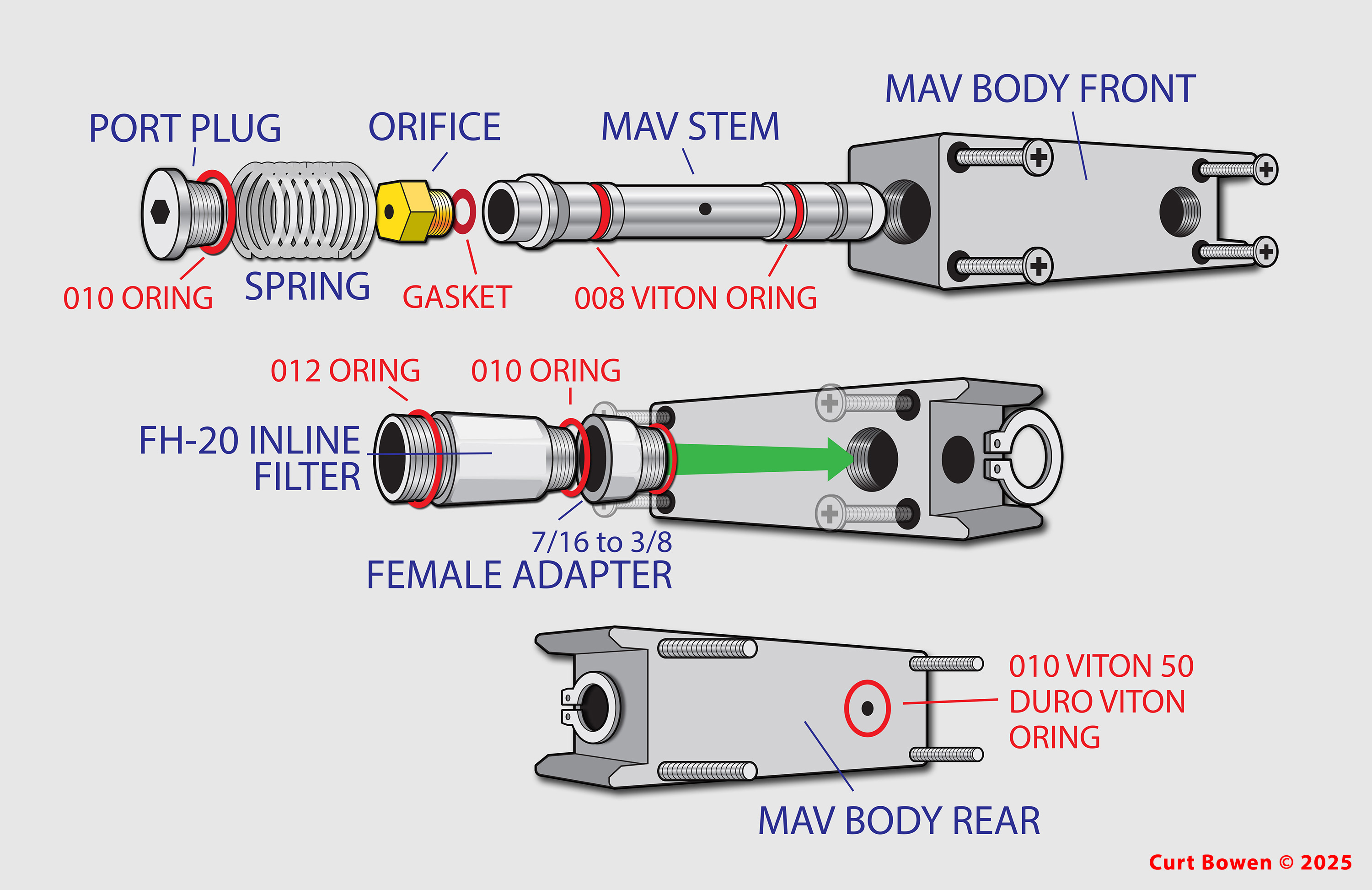 MAV BODY FRONT

PORT PLUG

ORIFICE

MAV STEM

010 ORING

SPRING

GASKET

008 VITON ORING

012 ORING

010 ORING

FH-20 INLINE FILTER

7/16 to 3/8 FEMALE ADAPTER

010 VITON 50 DURO VITON ORING

MAV BODY REAR

Curt Bowen © 2025